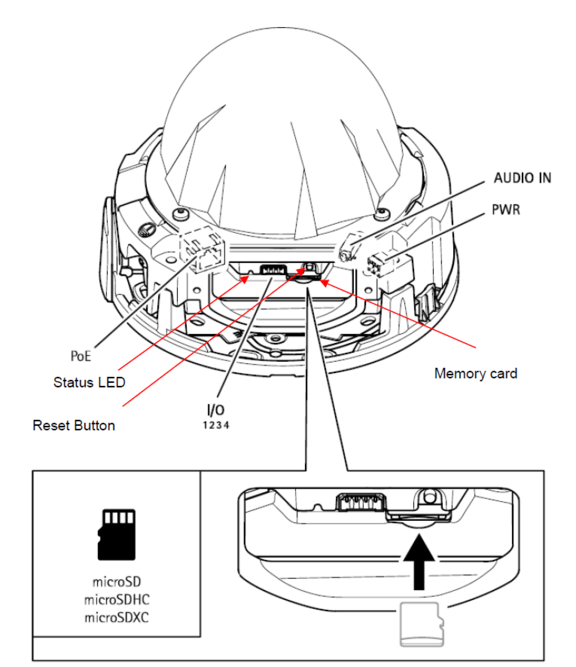 AUDIO IN

PWR

PoE

Status LED

Reset Button

I/O
1 2 3 4

Memory card

microSD
microSDHC
microSDXC