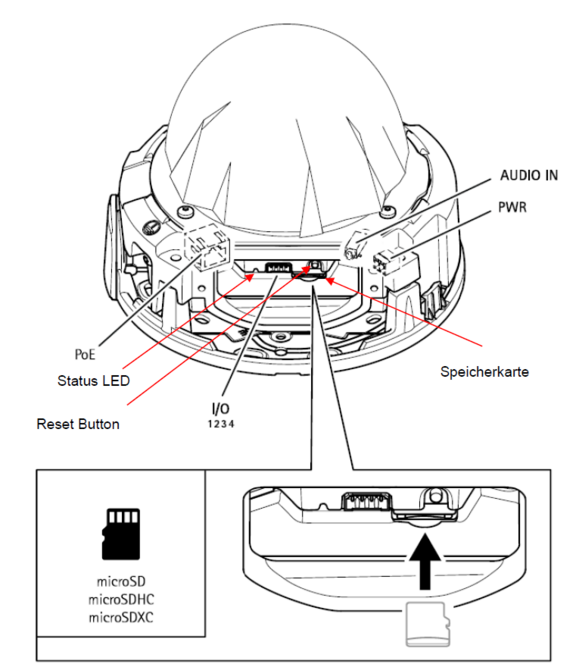 AUDIO IN
PWR
PoE
Status LED
Reset Button
I/O
1 2 3 4
Speicherkarte
microSD
microSDHC
microSDXC