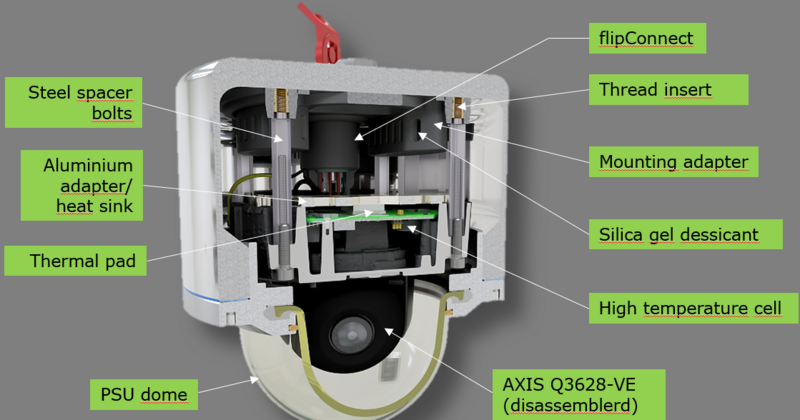 Steel spacer bolts

Aluminium adapter/ heat sink

Thermal pad

PSU dome

flipConnect

Thread insert

Mounting adapter

Silica gel dessicant

High temperature cell

AXIS Q3628-VE (disassemblerd)